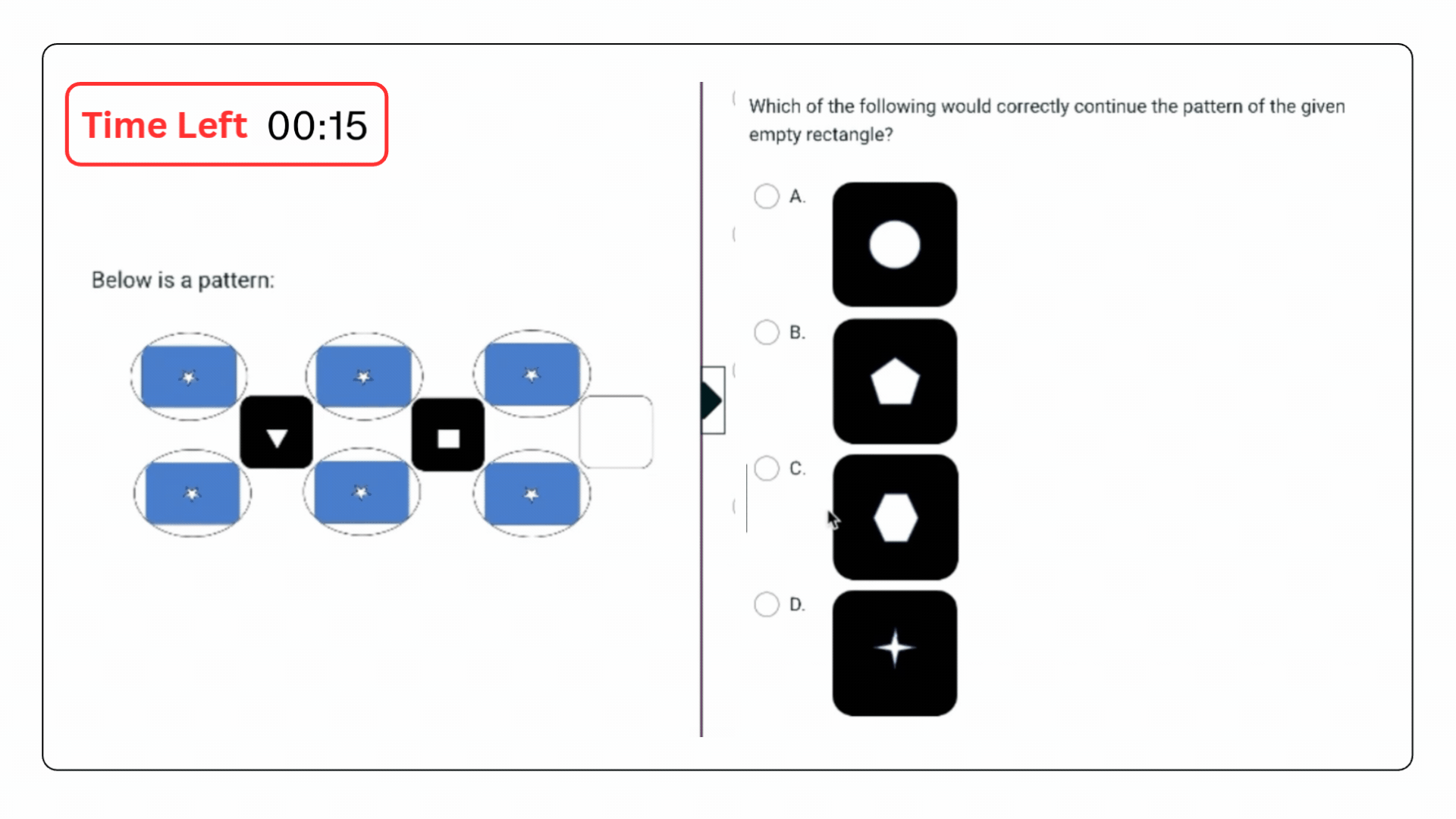 Time Left 00:15

Below is a pattern:

Which of the following would correctly continue the pattern of the given empty rectangle?

A.

B.

C.

D.